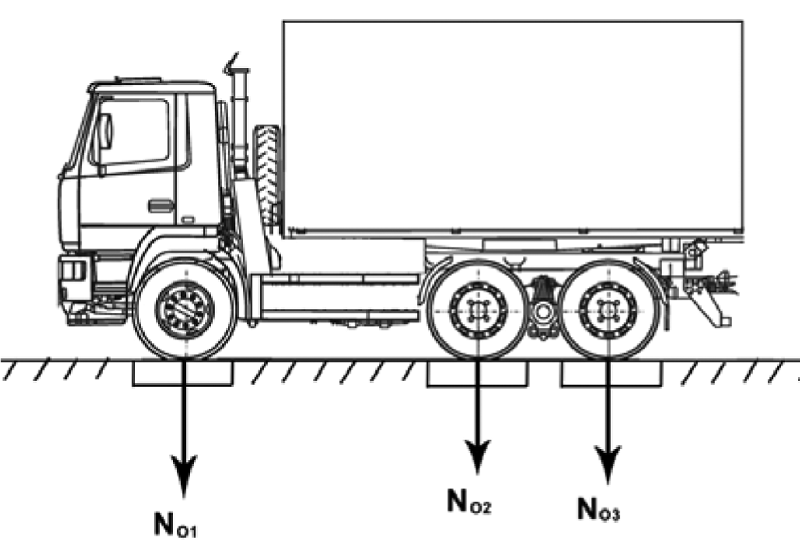 $N_{O1}$

$N_{O2}$

$N_{O3}$